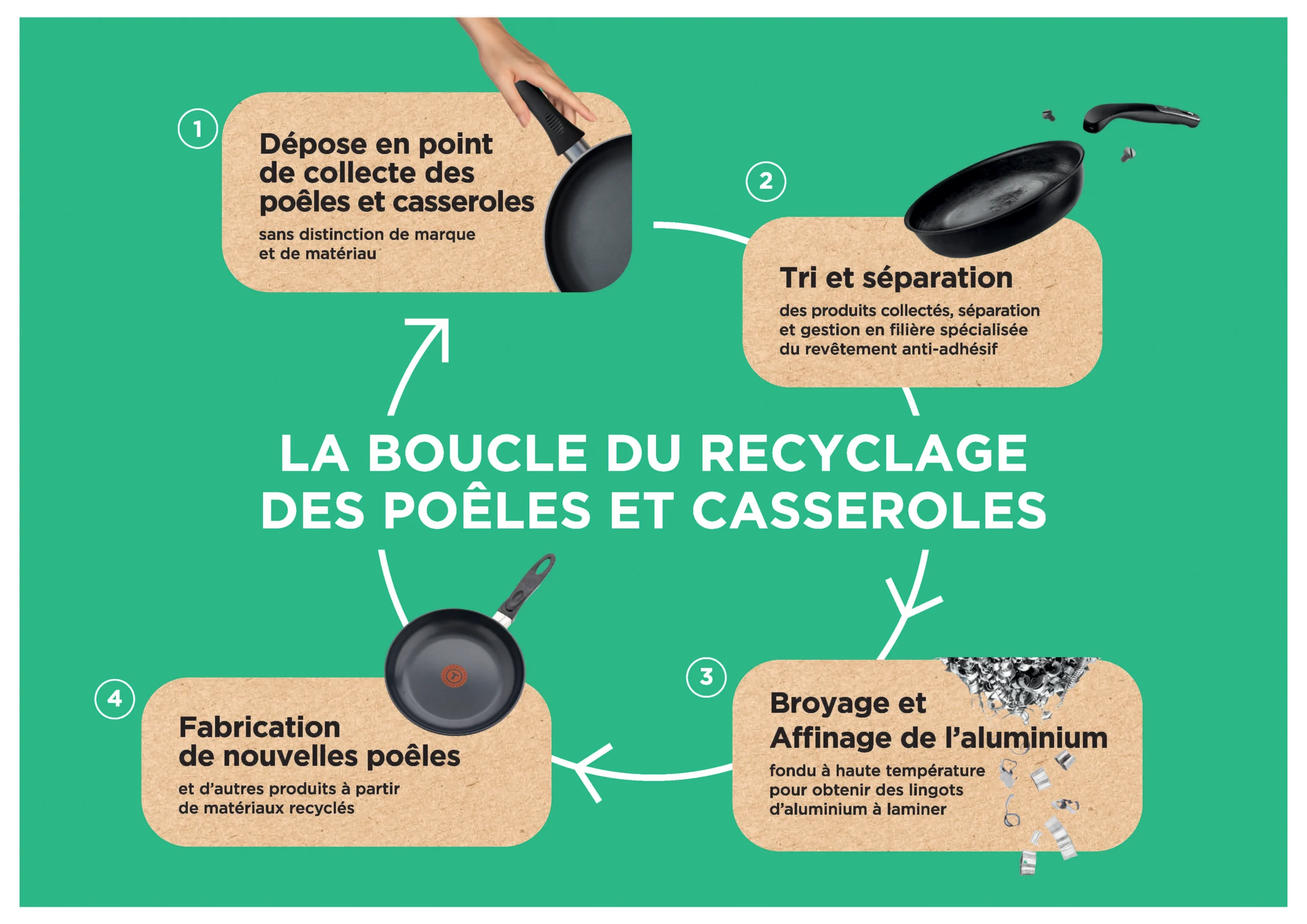 1

Dépose en point de collecte des poêles et casseroles

sans distinction de marque et de matériau

2

Tri et séparation

des produits collectés, séparation et gestion en filière spécialisée du revêtement anti-adhésif

LA BOUCLE DU RECYCLAGE DES POÊLES ET CASSEROLES

3

Broyage et Affinage de l'aluminium

fondu à haute température pour obtenir des lingots d'aluminium à laminer

4

Fabrication de nouvelles poêles

et d'autres produits à partir de matériaux recyclés